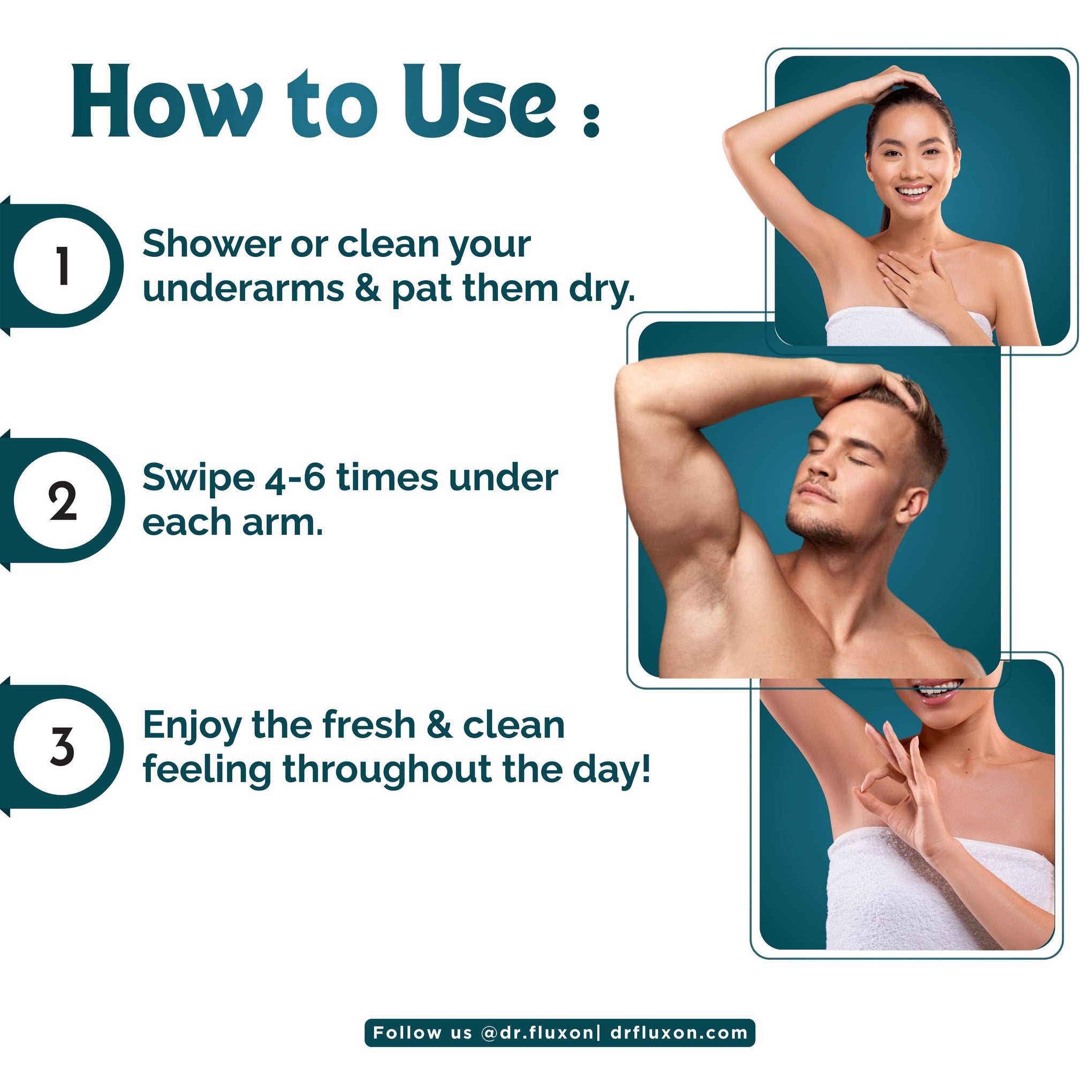 How to Use :

1

Shower or clean your underarms & pat them dry.

2

Swipe 4-6 times under each arm.

3

Enjoy the fresh & clean feeling throughout the day!

Follow us @dr.fluxon| drfluxon.com